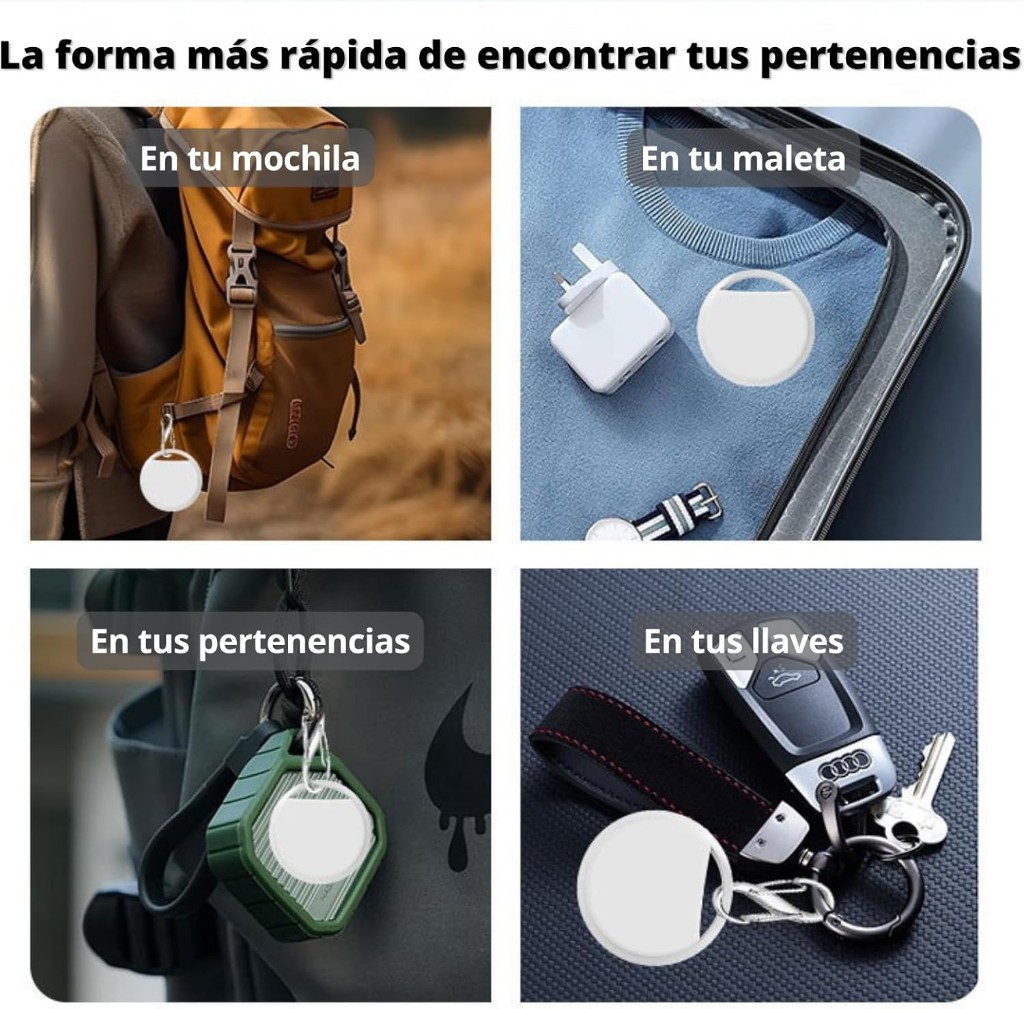 La forma más rápida de encontrar tus pertenencias

En tu mochila

En tu maleta

En tus pertenencias

En tus llaves